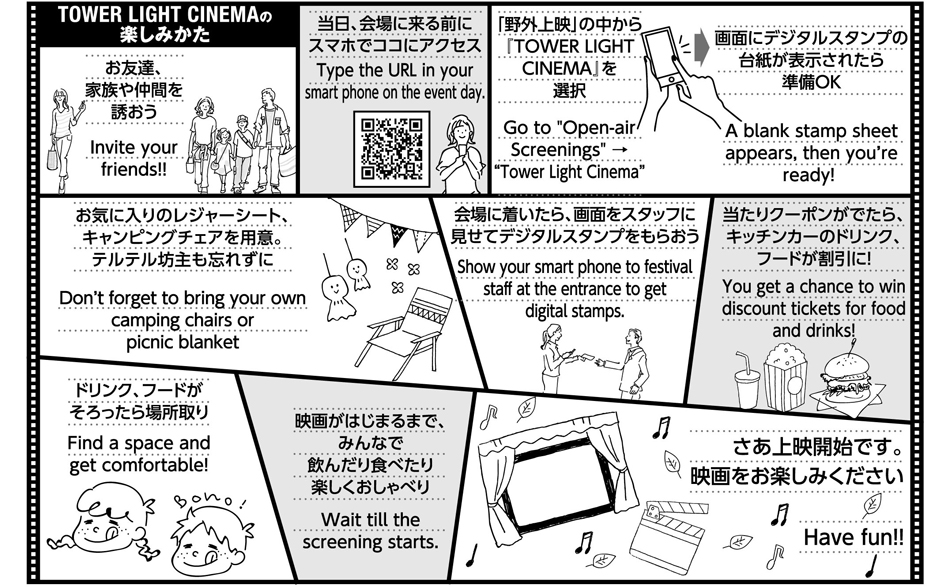 TOWER LIGHT CINEMAの楽しみかた

お友達、家族や仲間を誘おう

Invite your friends!!

当日、会場に来る前にスマホでココにアクセス

Type the URL in your smart phone on the event day.

「野外上映」の中から『TOWER LIGHT CINEMA』を選択

Go to "Open-air Screenings" → "Tower Light Cinema"

画面にデジタルスタンプの台紙が表示されたら準備OK

A blank stamp sheet appears, then you're ready!

お気に入りのレジャーシート、キャンピングチェアを用意。テルテル坊主も忘れずに

Don't forget to bring your own camping chairs or picnic blanket

会場に着いたら、画面をスタッフに見せてデジタルスタンプをもらおう

Show your smart phone to festival staff at the entrance to get digital stamps.

当たりクーポンがでたら、キッチンカーのドリンク、フードが割引に!

You get a chance to win discount tickets for food and drinks!

ドリンク、フードがそろったら場所取り

Find a space and get comfortable!

Bono!

映画がはじまるまで、みんなで飲んだり食べたり楽しくおしゃべり

Wait till the screening starts.

さあ上映開始です。映画をお楽しみください

Have fun!!